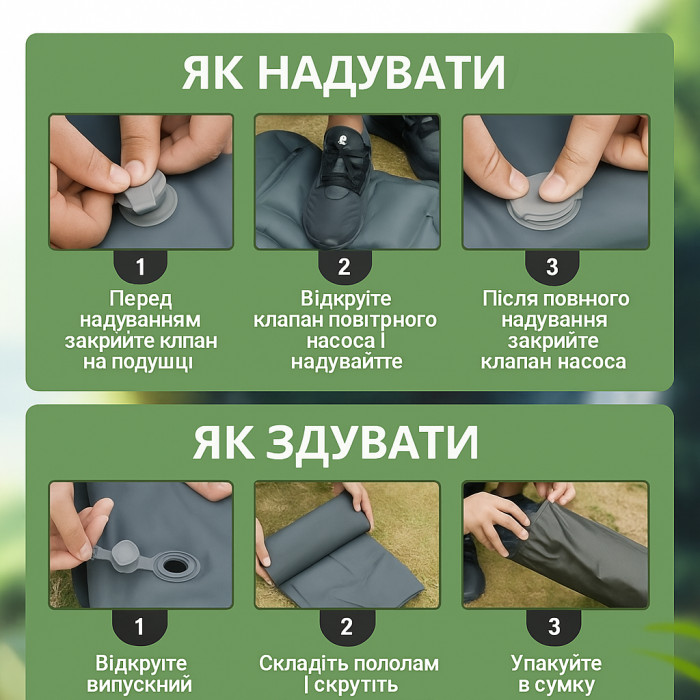 ЯК НАДУВАТИ

1
Перед надуванням закрийте клпан на подушці

2
Відкруіте клапан повітрного насоса І надувайтте

3
Після повнного надування закрийте клапан насоса

ЯК ЗДУВАТИ

1
Відкруіте випускний

2
Складіть пололам І скрутіть

3
Упакуйте в сумку